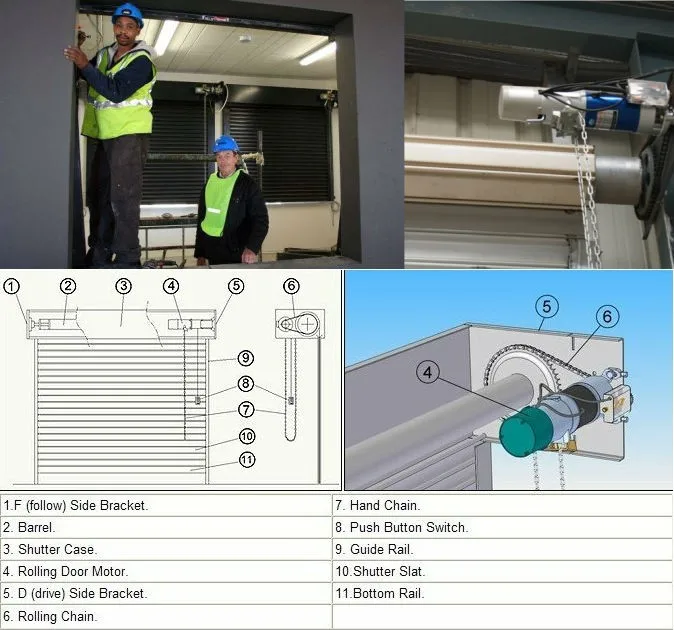 ①
②
③
④
⑤
⑥
⑨
⑧
⑦
⑩
⑪

⑤
⑥
④

| 1.F (follow) Side Bracket. | 7. Hand Chain. |
|---|---|
| 2. Barrel. | 8. Push Button Switch. |
| 3. Shutter Case. | 9. Guide Rail. |
| 4. Rolling Door Motor. | 10.Shutter Slat. |
| 5. D (drive) Side Bracket. | 11.Bottom Rail. |
| 6. Rolling Chain. | |