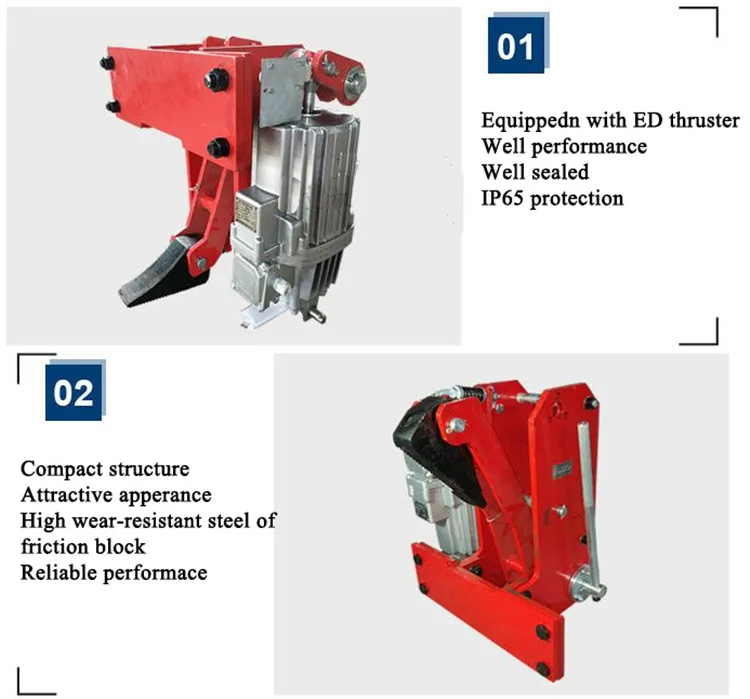 01

Equippedn with ED thruster
Well performance
Well sealed
IP65 protection

02

Compact structure
Attractive apperance
High wear-resistant steel of friction block
Reliable performace