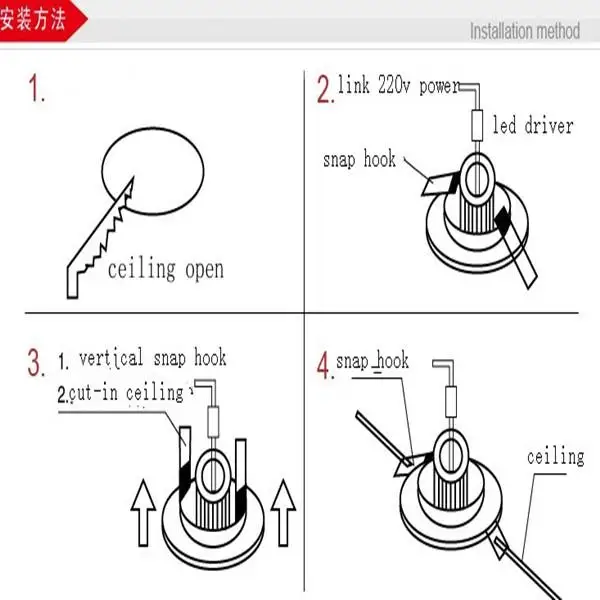 安装方法

Installation method

1.

ceiling open

2. link 220v power

led driver

snap hook

3. 1. vertical snap hook

2. cut-in ceiling

4. snap hook

ceiling