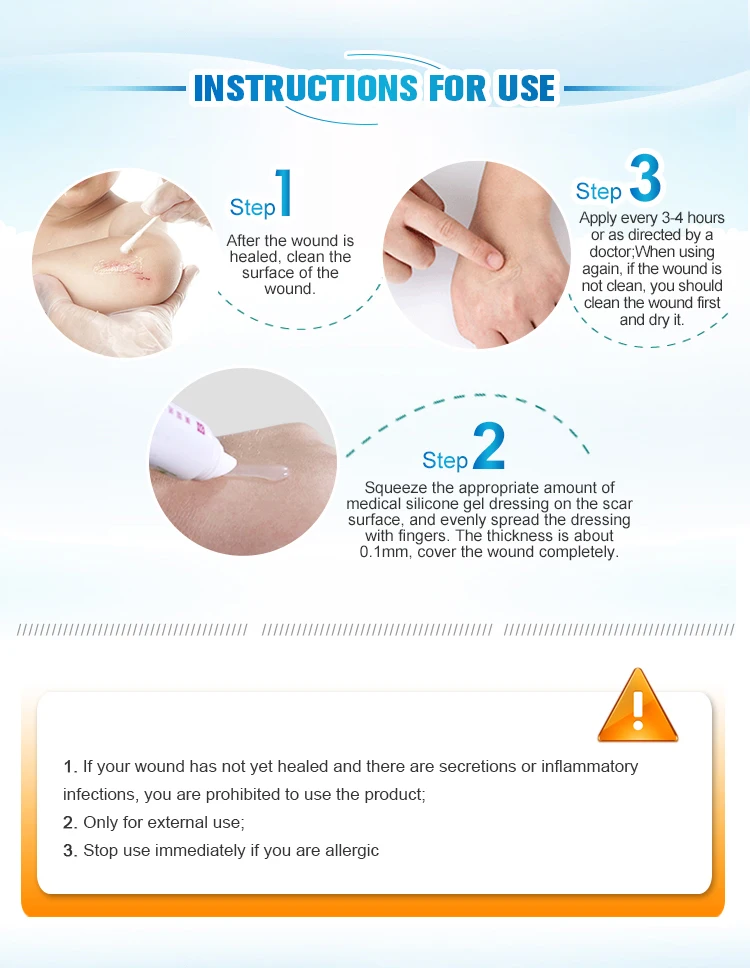 INSTRUCTIONS FOR USE

Step 1

After the wound is healed, clean the surface of the wound.

Step 3

Apply every 3-4 hours or as directed by a doctor;When using again, if the wound is not clean, you should clean the wound first and dry it.

Step 2

Squeeze the appropriate amount of medical silicone gel dressing on the scar surface, and evenly spread the dressing with fingers. The thickness is about 0.1mm, cover the wound completely.

1. If your wound has not yet healed and there are secretions or inflammatory infections, you are prohibited to use the product;
2. Only for external use;
3. Stop use immediately if you are allergic