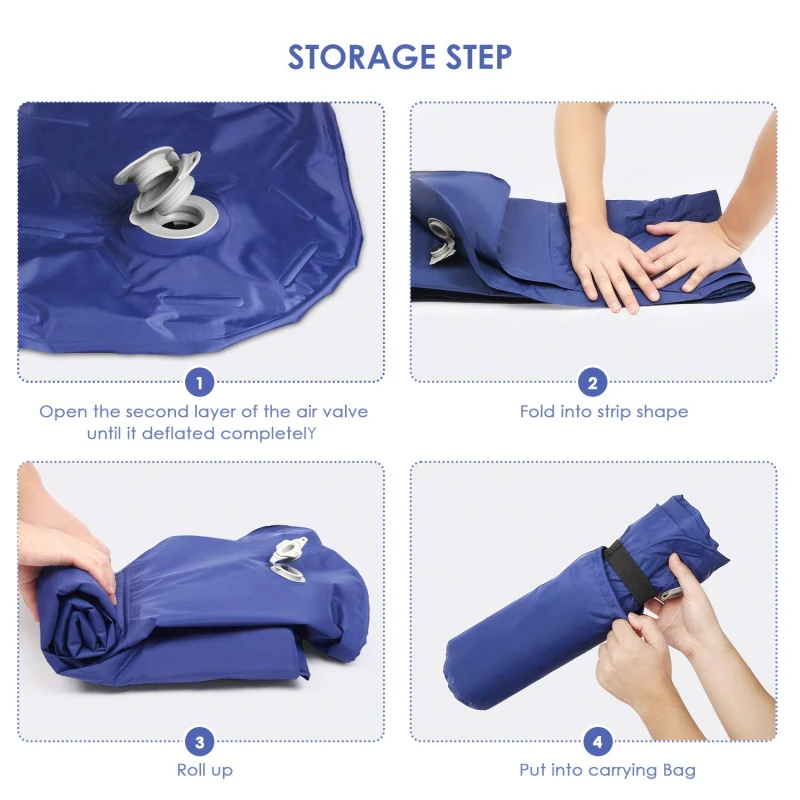 STORAGE STEP

1
Open the second layer of the air valve until it deflated completelY

2
Fold into strip shape

3
Roll up

4
Put into carrying Bag