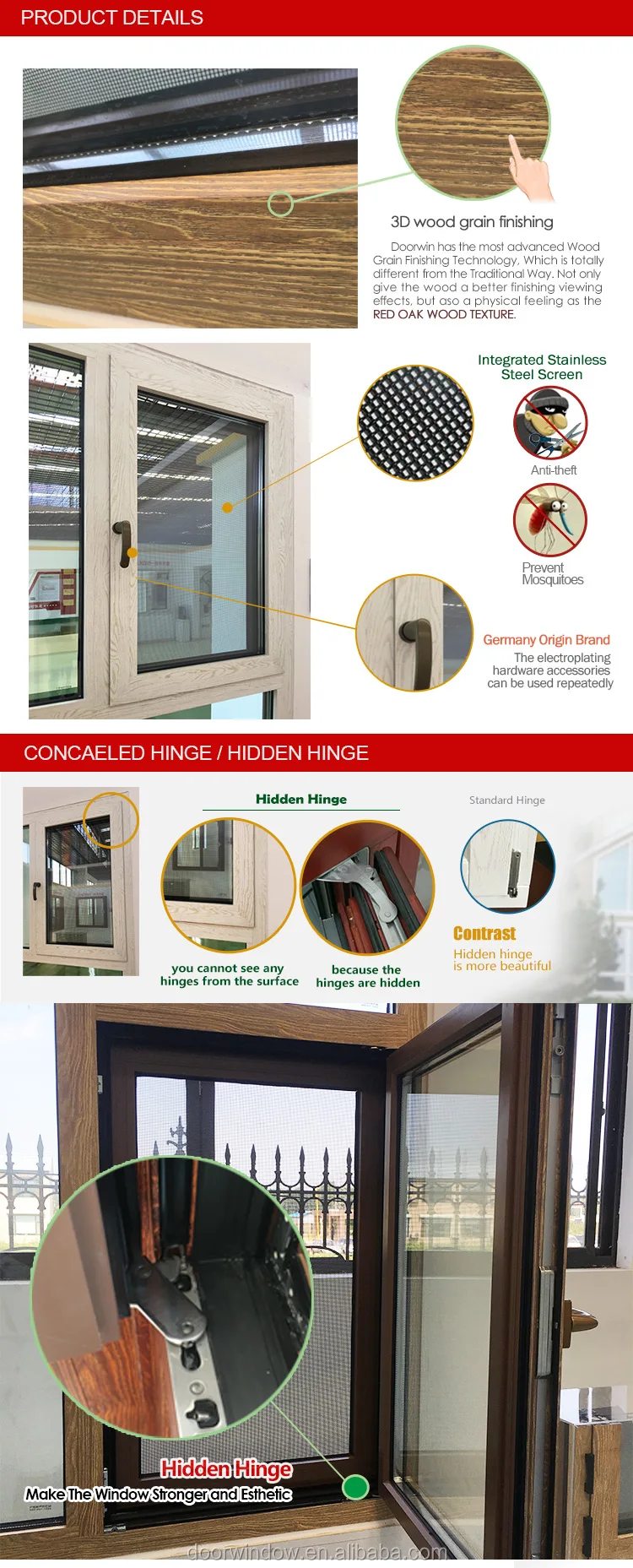 PRODUCT DETAILS

3D wood grain finishing

Doorwin has the most advanced Wood Grain Finishing Technology, Which is totally different from the Traditional Way. Not only give the wood a better finishing viewing effects, but aso a physical feeling as the RED OAK WOOD TEXTURE.

Integrated Stainless Steel Screen

Anti-theft

Prevent Mosquitoes

Germany Origin Brand

The electroplating hardware accessories can be used repeatedly

CONCAELED HINGE / HIDDEN HINGE

Hidden Hinge

you cannot see any hinges from the surface

because the hinges are hidden

Standard Hinge

Contrast

Hidden hinge is more beautiful

Hidden Hinge

Make The Window Stronger and Esthetic

doorwindow.en.alibaba.com