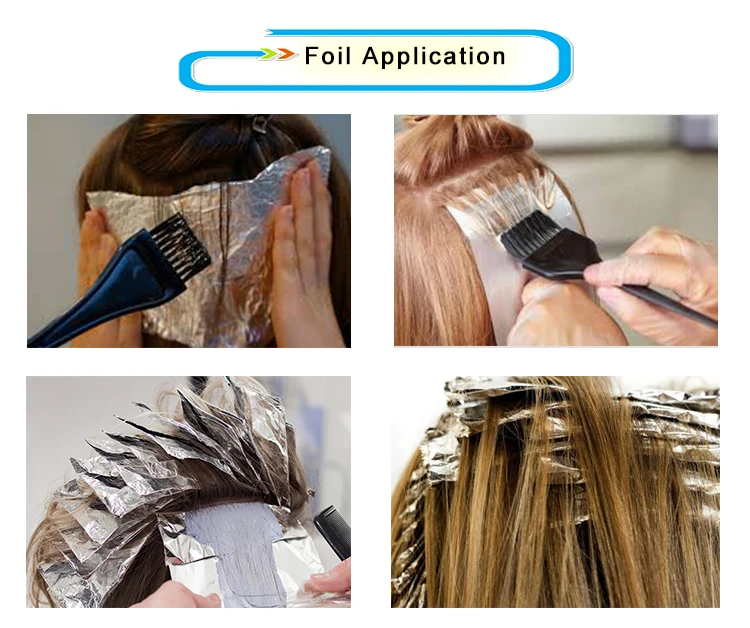 Foil Application