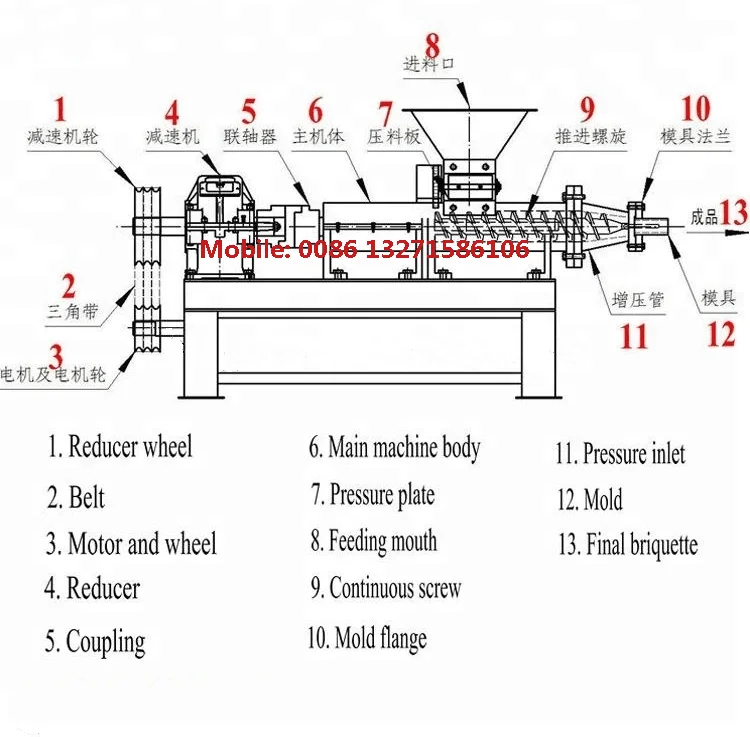 8
进料口

1
减速机轮

4
减速机

5
联轴器

6
主机体

7
压料板

9
推进螺旋

10
模具法兰

成品 13

Mobile: 0086 13271586106

2
三角带

3
电机及电机轮

增压管
11

模具
12

1. Reducer wheel
2. Belt
3. Motor and wheel
4. Reducer
5. Coupling

6. Main machine body
7. Pressure plate
8. Feeding mouth
9. Continuous screw
10. Mold flange

11. Pressure inlet
12. Mold
13. Final briquette