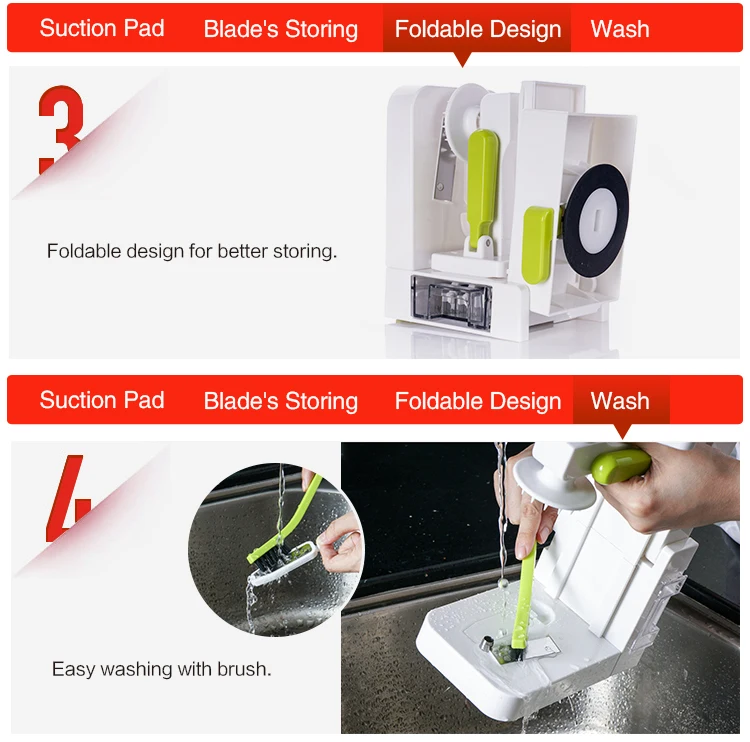 Suction Pad Blade's Storing Foldable Design Wash

3

Foldable design for better storing.

Suction Pad Blade's Storing Foldable Design Wash

4

Easy washing with brush.