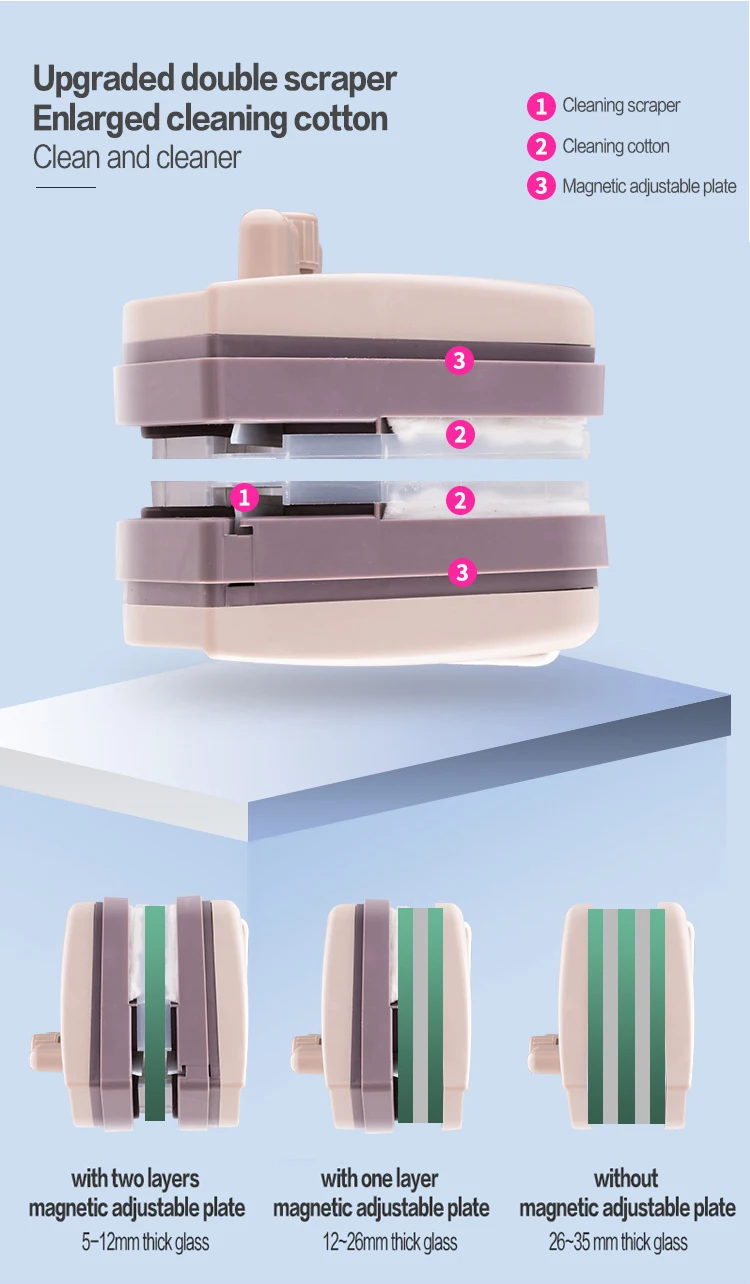 Upgraded double scraper
Enlarged cleaning cotton
Clean and cleaner

1 Cleaning scraper
2 Cleaning cotton
3 Magnetic adjustable plate

3
2
1
2
3

with two layers
magnetic adjustable plate
5~12mm thick glass

with one layer
magnetic adjustable plate
12~26mm thick glass

without
magnetic adjustable plate
26~35 mm thick glass