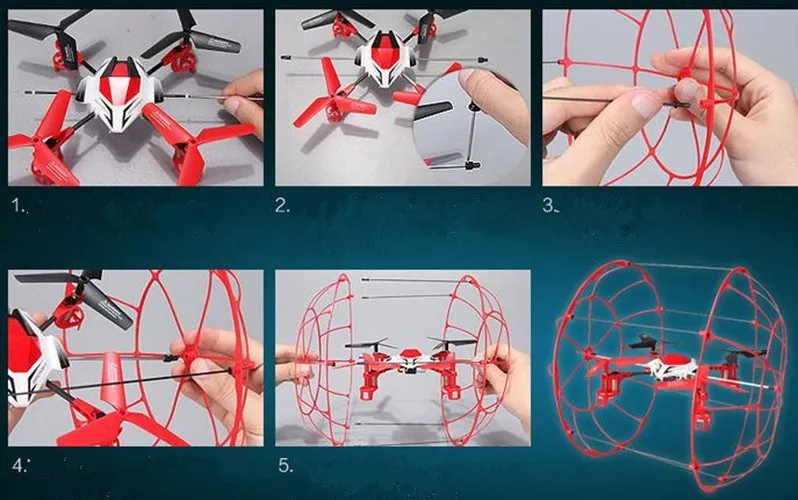 1.

2.

3.

4.

5.