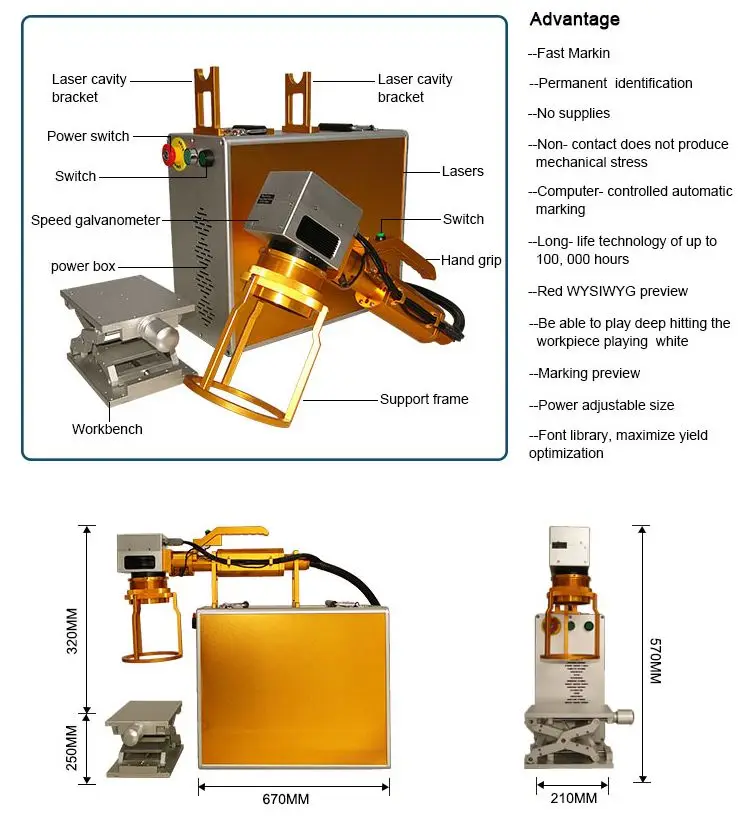 Laser cavity bracket

Laser cavity bracket

Power switch

Switch

Lasers

Speed galvanometer

Switch

power box

Hand grip

Support frame

Workbench

Advantage

--Fast Markin

--Permanent identification

--No supplies

--Non- contact does not produce mechanical stress

--Computer- controlled automatic marking

--Long- life technology of up to 100, 000 hours

--Red WYSIWYG preview

--Be able to play deep hitting the workpiece playing white

--Marking preview

--Power adjustable size

--Font library, maximize yield optimization

320MM

250MM

670MM

570MM

210MM