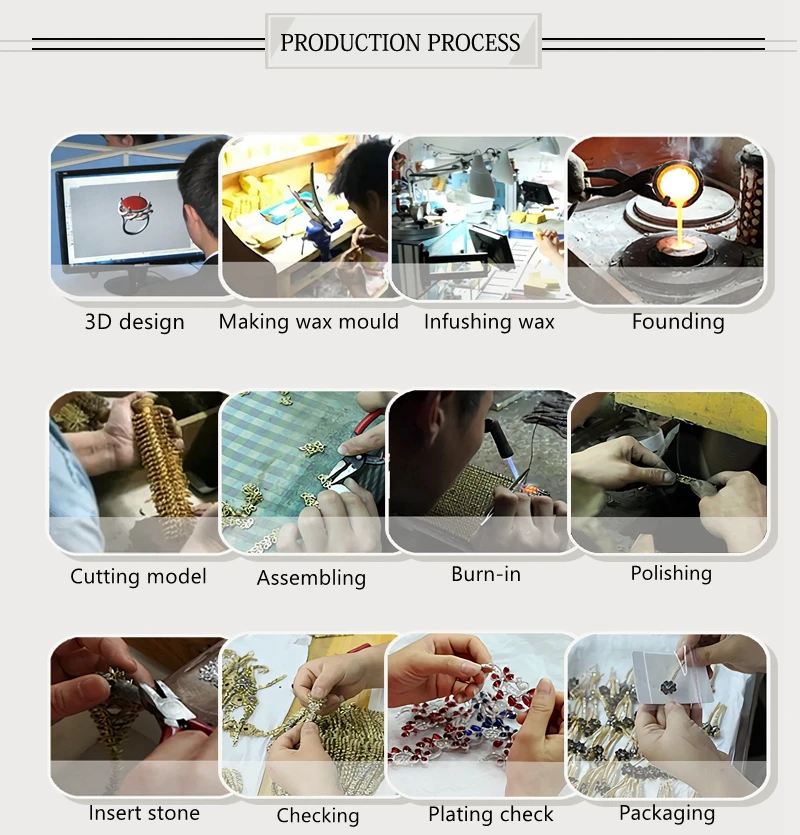 PRODUCTION PROCESS

3D design
Making wax mould
Infushing wax
Founding

Cutting model
Assembling
Burn-in
Polishing

Insert stone
Checking
Plating check
Packaging