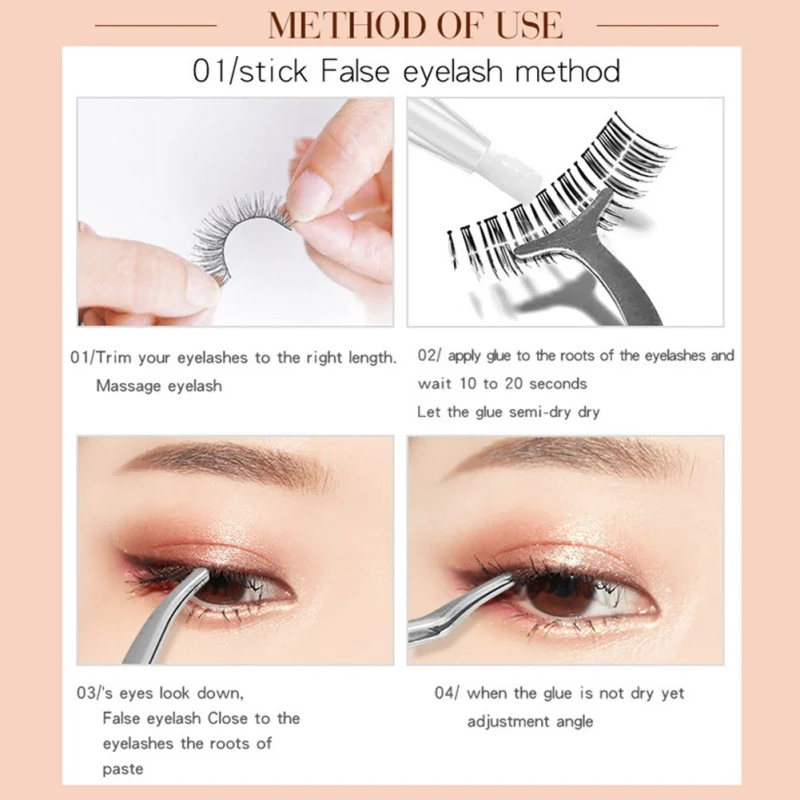 METHOD OF USE

01/stick False eyelash method

01/Trim your eyelashes to the right length. Massage eyelash

02/ apply glue to the roots of the eyelashes and wait 10 to 20 seconds
Let the glue semi-dry dry

03/'s eyes look down,
False eyelash Close to the eyelashes the roots of paste

04/ when the glue is not dry yet adjustment angle