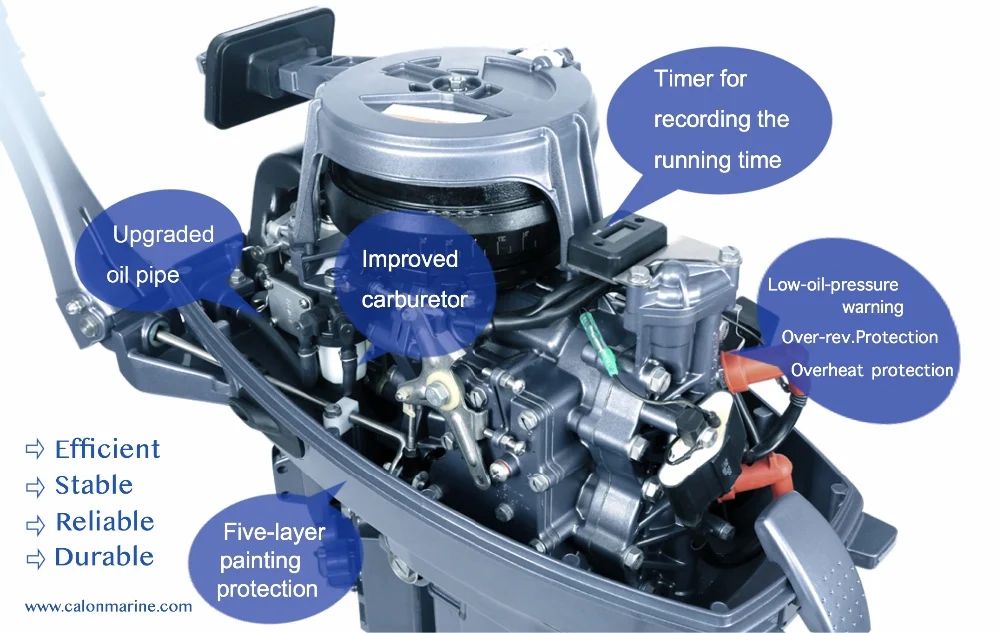 Timer for recording the running time

Upgraded oil pipe

Improved carburetor

Low-oil-pressure warning
Over-rev.Protection
Overheat protection

⇨ Efficient
⇨ Stable
⇨ Reliable
⇨ Durable

Five-layer painting protection

www.calonmarine.com