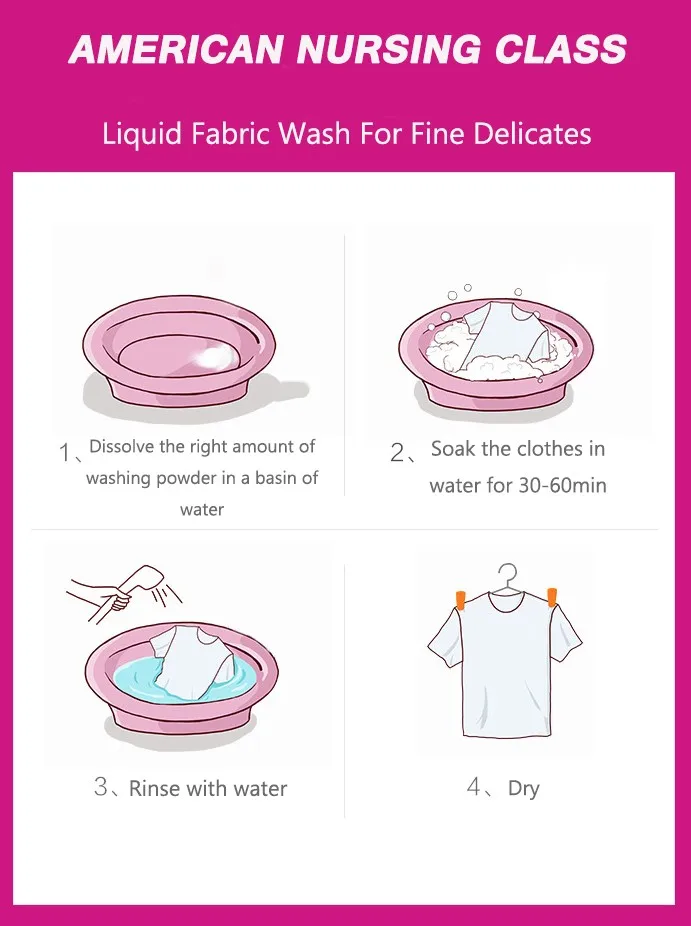 AMERICAN NURSING CLASS

Liquid Fabric Wash For Fine Delicates

1、Dissolve the right amount of washing powder in a basin of water

2、Soak the clothes in water for 30-60min

3、Rinse with water

4、Dry