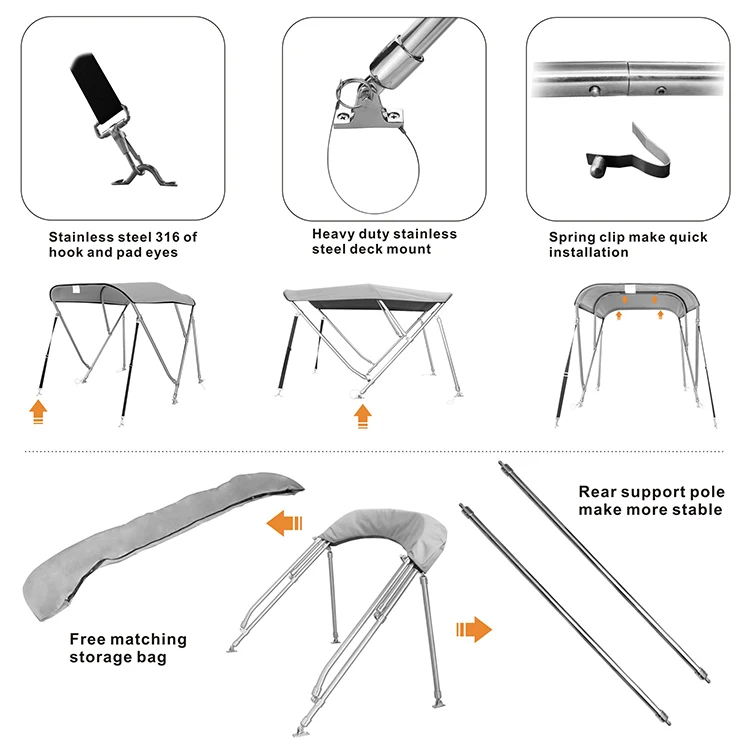 Stainless steel 316 of hook and pad eyes

Heavy duty stainless steel deck mount

Spring clip make quick installation

Rear support pole make more stable

Free matching storage bag