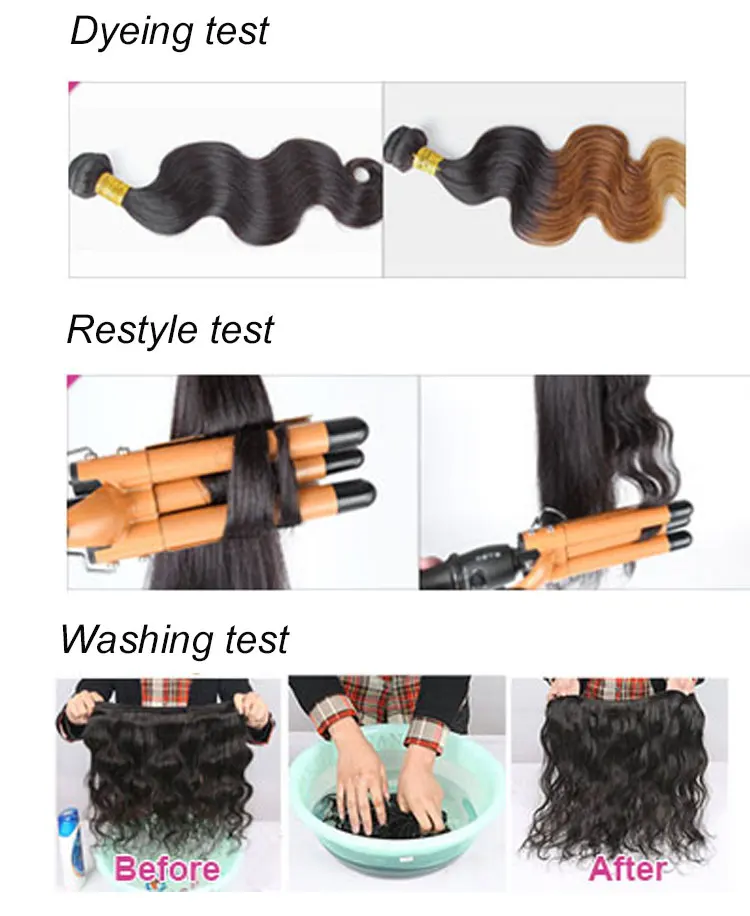 Dyeing test

Restyle test

Washing test

Before

After