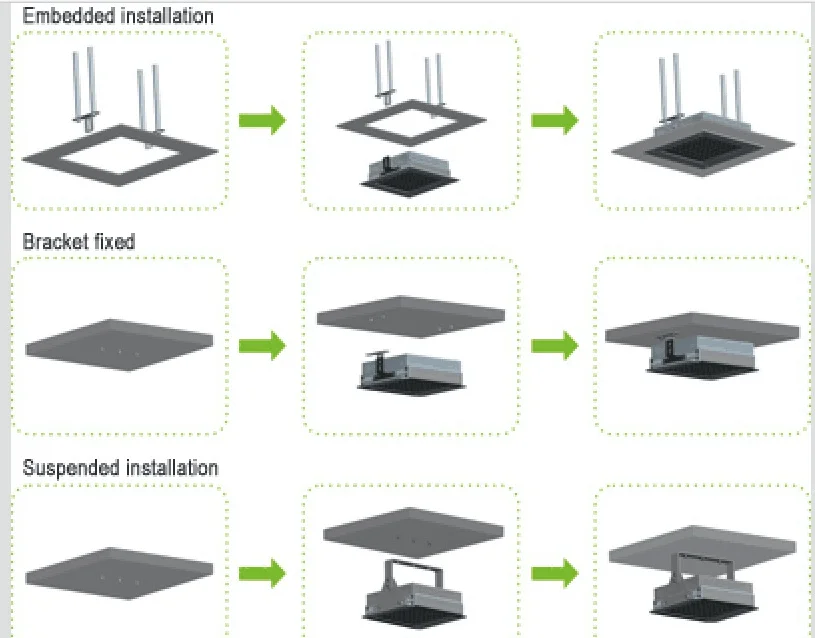 Embedded installation

Bracket fixed

Suspended installation