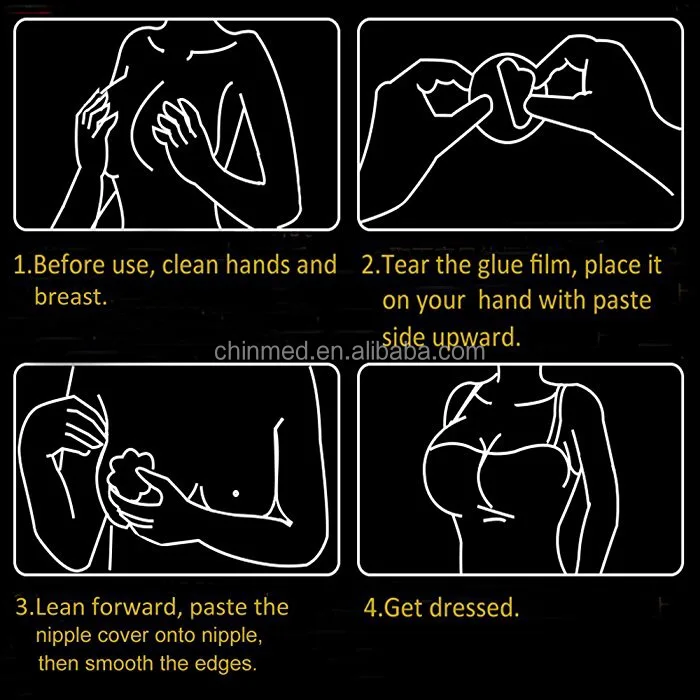 1.Before use, clean hands and breast.

2.Tear the glue film, place it on your hand with paste side upward.

chinmed.en.alibaba.com

3.Lean forward, paste the nipple cover onto nipple, then smooth the edges.

4.Get dressed.