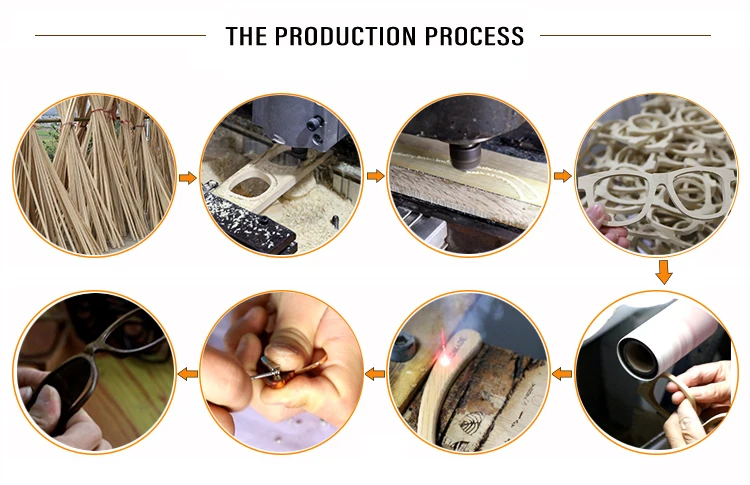 THE PRODUCTION PROCESS