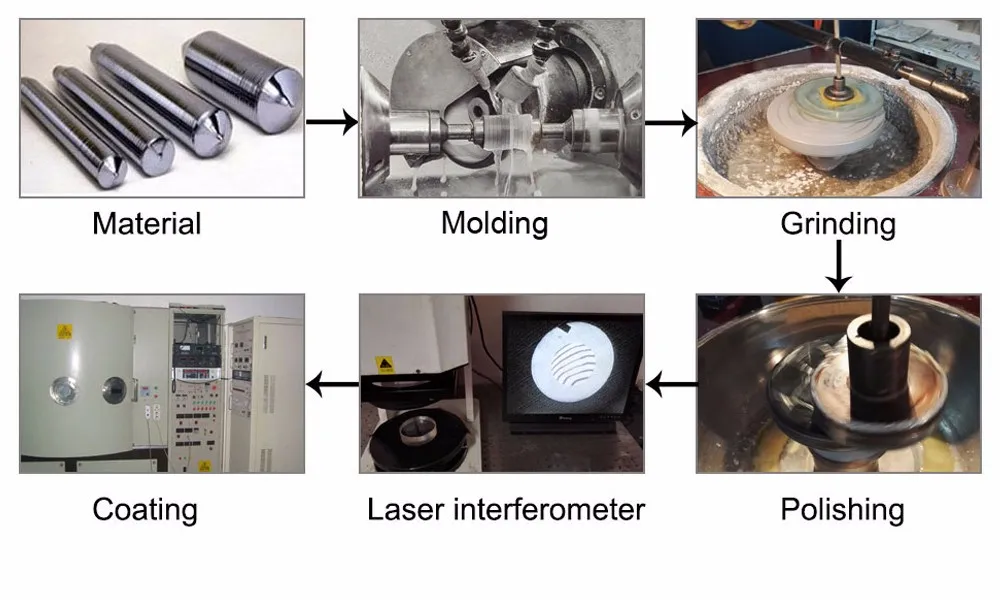 Material

Molding

Grinding

Polishing

Laser interferometer

Coating