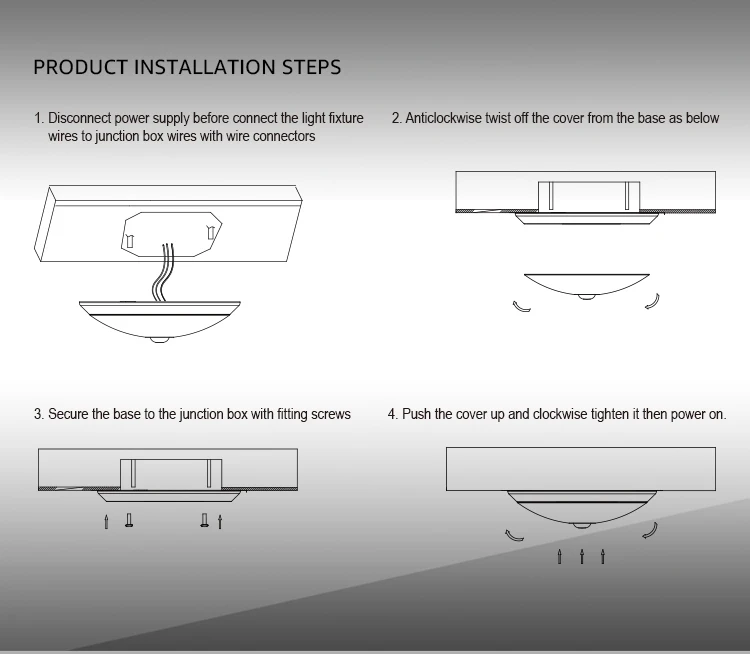 PRODUCT INSTALLATION STEPS

1. Disconnect power supply before connect the light fixture wires to junction box wires with wire connectors

2. Anticlockwise twist off the cover from the base as below

3. Secure the base to the junction box with fitting screws

4. Push the cover up and clockwise tighten it then power on.