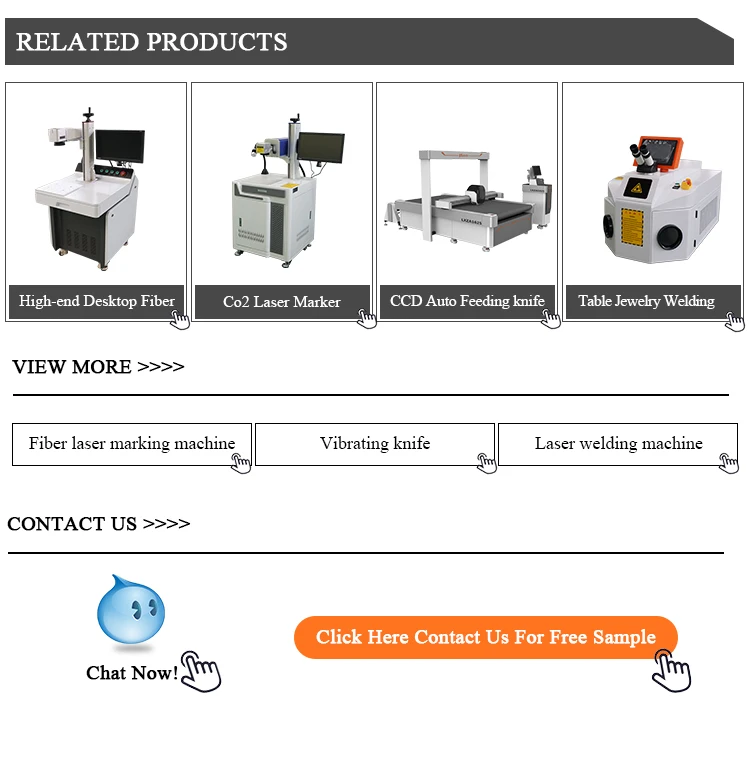 RELATED PRODUCTS

High-end Desktop Fiber

Co2 Laser Marker

CCD Auto Feeding knife

Table Jewelry Welding

VIEW MORE >>>>

Fiber laser marking machine

Vibrating knife

Laser welding machine

CONTACT US >>>>

Chat Now!

Click Here Contact Us For Free Sample