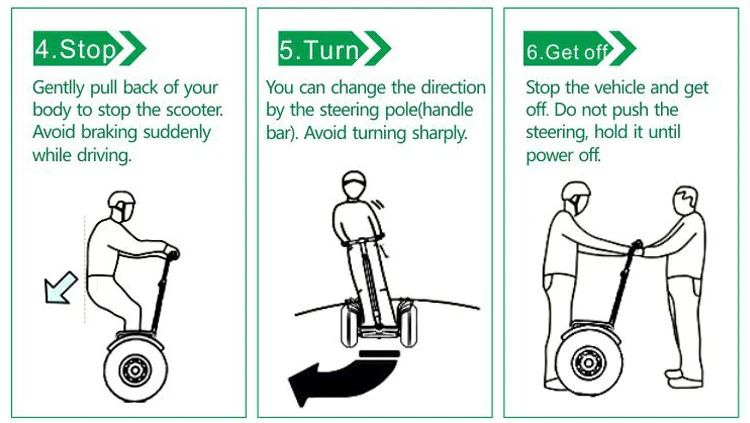 4.Stop

Gentlly pull back of your body to stop the scooter. Avoid braking suddenly while driving.

5.Turn

You can change the direction by the steering pole(handle bar). Avoid turning sharply.

6.Get off

Stop the vehicle and get off. Do not push the steering, hold it until power off.