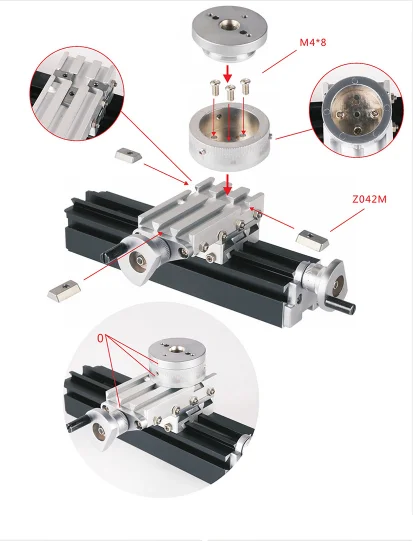 M4*8

Z042M

0