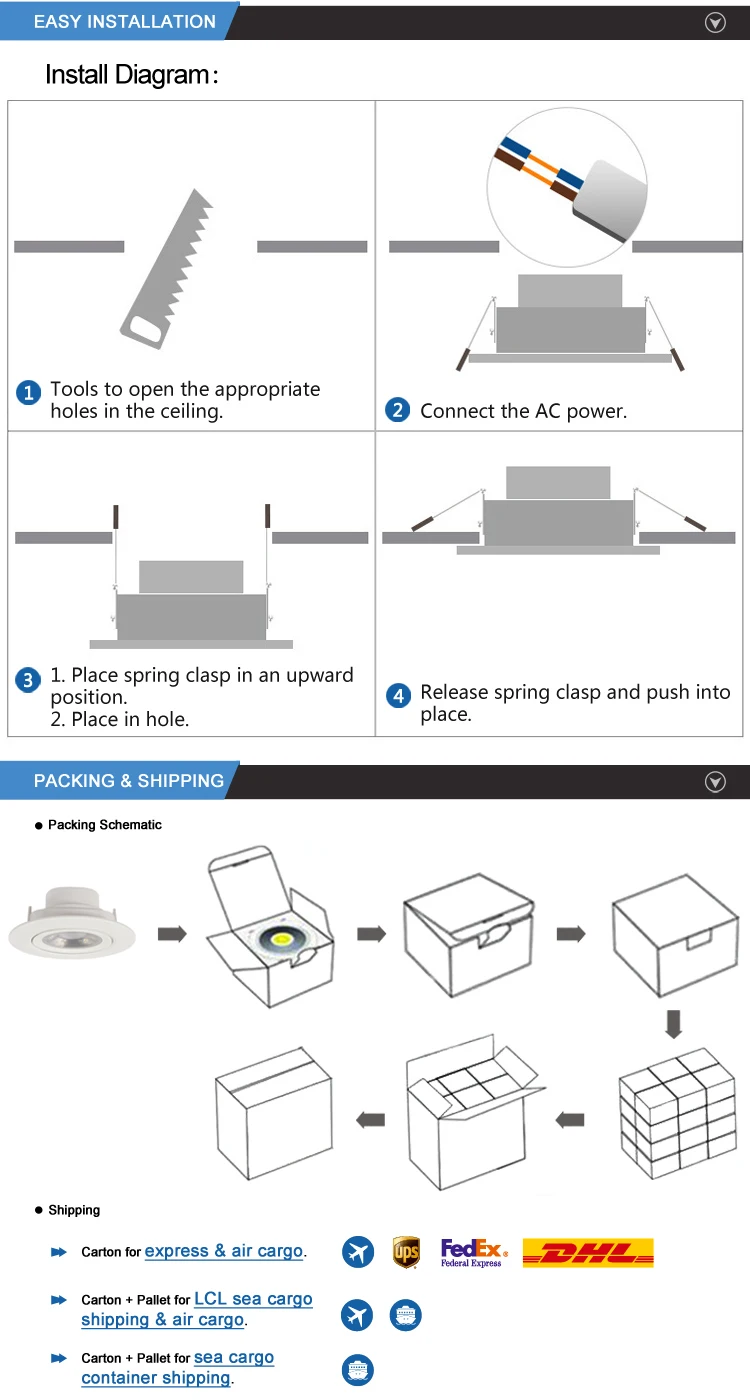 EASY INSTALLATION

Install Diagram:

1 Tools to open the appropriate holes in the ceiling.

2 Connect the AC power.

3 1. Place spring clasp in an upward position.
2. Place in hole.

4 Release spring clasp and push into place.

PACKING & SHIPPING

● Packing Schematic

● Shipping

Carton for express & air cargo.

ups FedEx. Federal Express DHL

Carton + Pallet for LCL sea cargo shipping & air cargo.

Carton + Pallet for sea cargo container shipping.