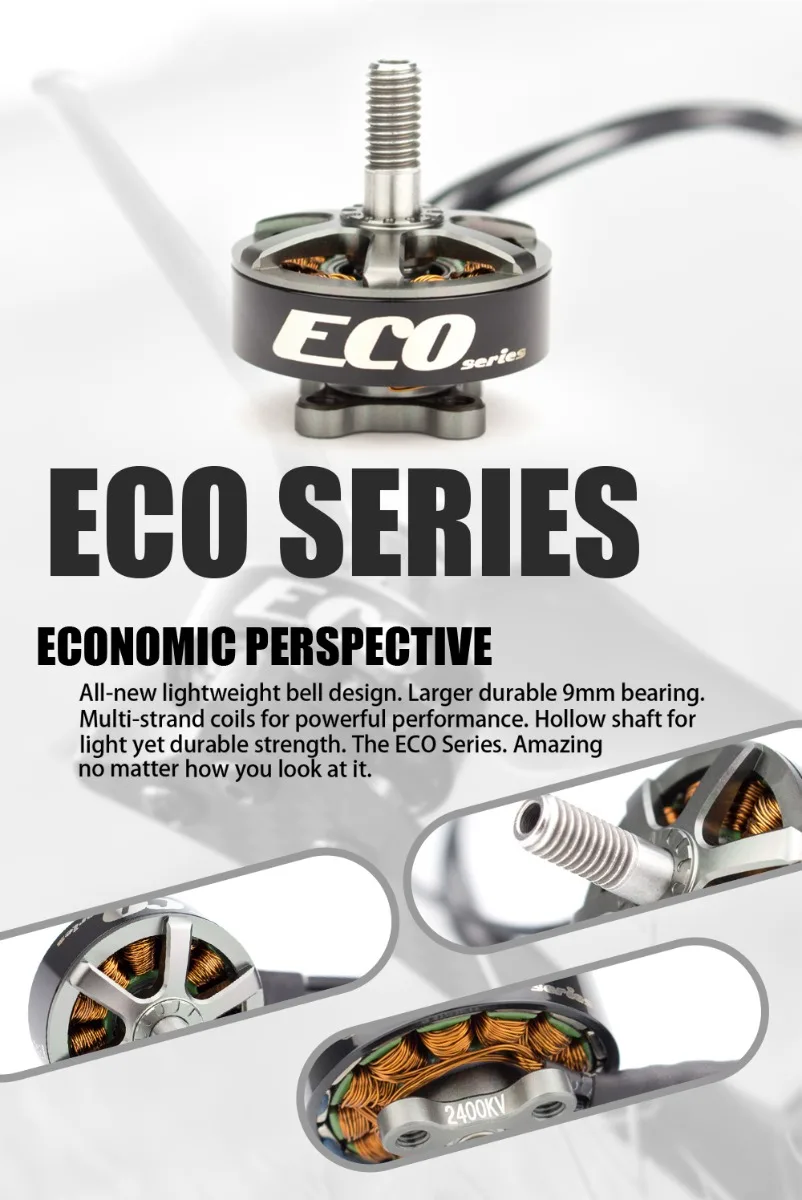 ECO series

ECO SERIES

ECONOMIC PERSPECTIVE

All-new lightweight bell design. Larger durable 9mm bearing. Multi-strand coils for powerful performance. Hollow shaft for light yet durable strength. The ECO Series. Amazing no matter how you look at it.

2400KV