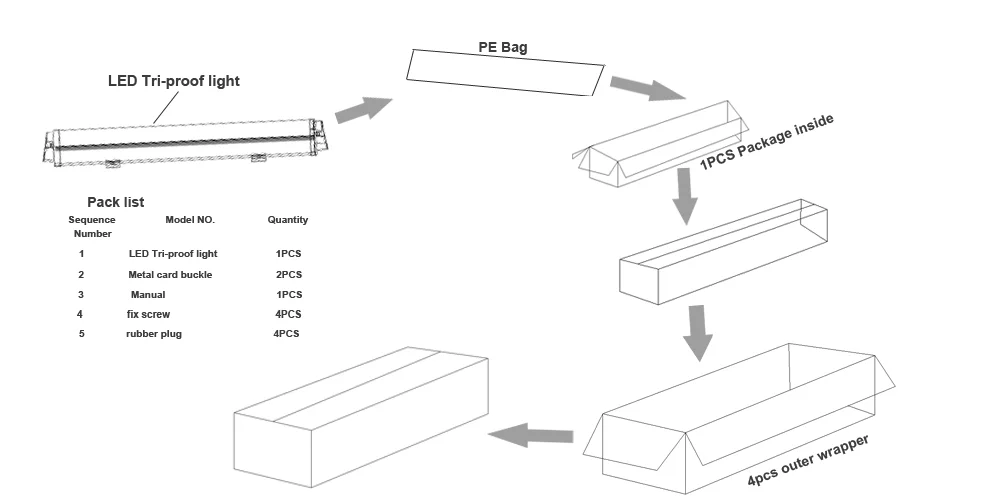 LED Tri-proof light

PE Bag

1PCS Package inside

Pack list

| Sequence Number | Model NO. | Quantity |
|---|---|---|
| 1 | LED Tri-proof light | 1PCS |
| 2 | Metal card buckle | 2PCS |
| 3 | Manual | 1PCS |
| 4 | fix screw | 4PCS |
| 5 | rubber plug | 4PCS |

4pcs outer wrapper