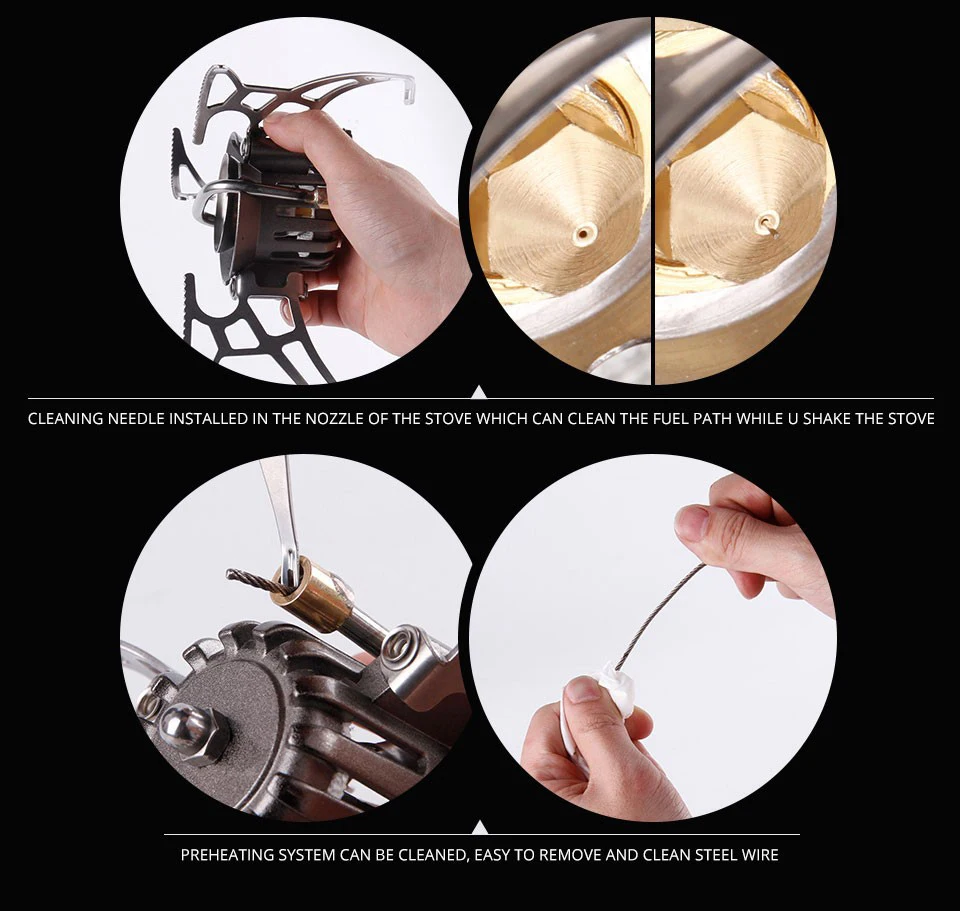 CLEANING NEEDLE INSTALLED IN THE NOZZLE OF THE STOVE WHICH CAN CLEAN THE FUEL PATH WHILE U SHAKE THE STOVE

PREHEATING SYSTEM CAN BE CLEANED, EASY TO REMOVE AND CLEAN STEEL WIRE