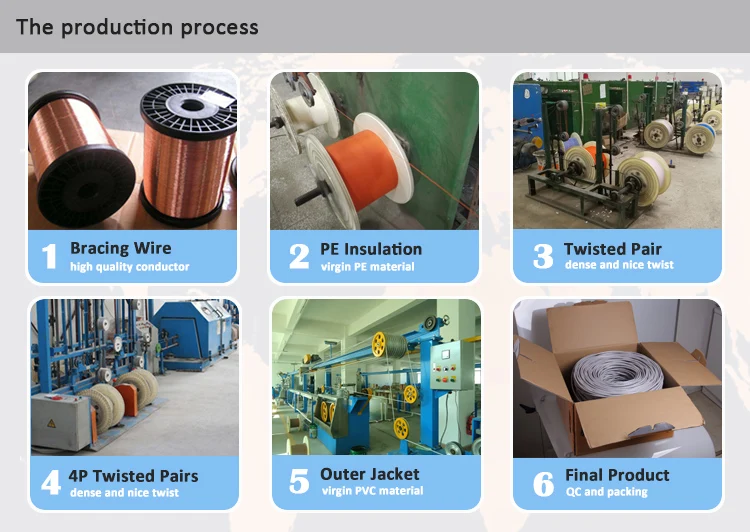 The production process

1 Bracing Wire
high quality conductor

2 PE Insulation
virgin PE material

3 Twisted Pair
dense and nice twist

4 4P Twisted Pairs
dense and nice twist

5 Outer Jacket
virgin PVC material

6 Final Product
QC and packing