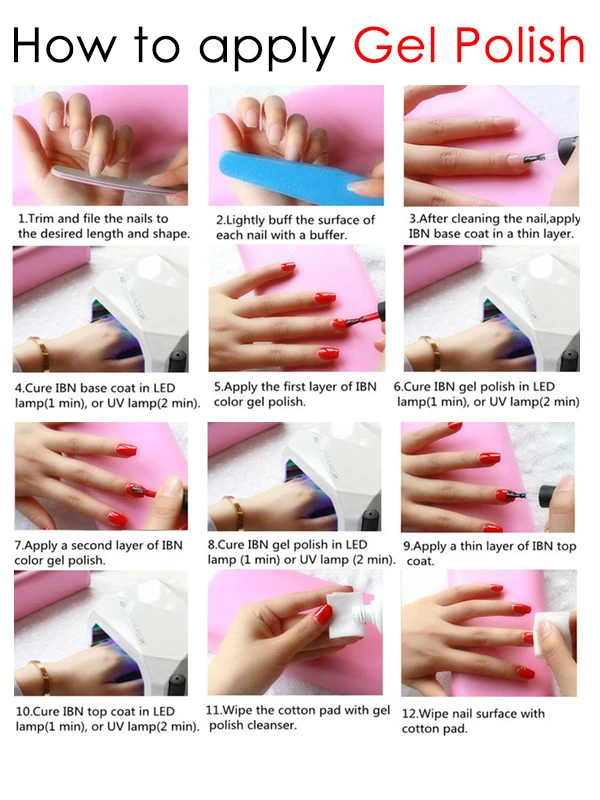 How to apply Gel Polish

1.Trim and file the nails to the desired length and shape.

2.Lightly buff the surface of each nail with a buffer.

3.After cleaning the nail,apply IBN base coat in a thin layer.

4.Cure IBN base coat in LED lamp(1 min), or UV lamp(2 min).

5.Apply the first layer of IBN color gel polish.

6.Cure IBN gel polish in LED lamp(1 min), or UV lamp(2 min)

7.Apply a second layer of IBN color gel polish.

8.Cure IBN gel polish in LED lamp (1 min) or UV lamp (2 min).

9.Apply a thin layer of IBN top coat.

10.Cure IBN top coat in LED lamp(1 min), or UV lamp(2 min).

11.Wipe the cotton pad with gel polish cleanser.

12.Wipe nail surface with cotton pad.