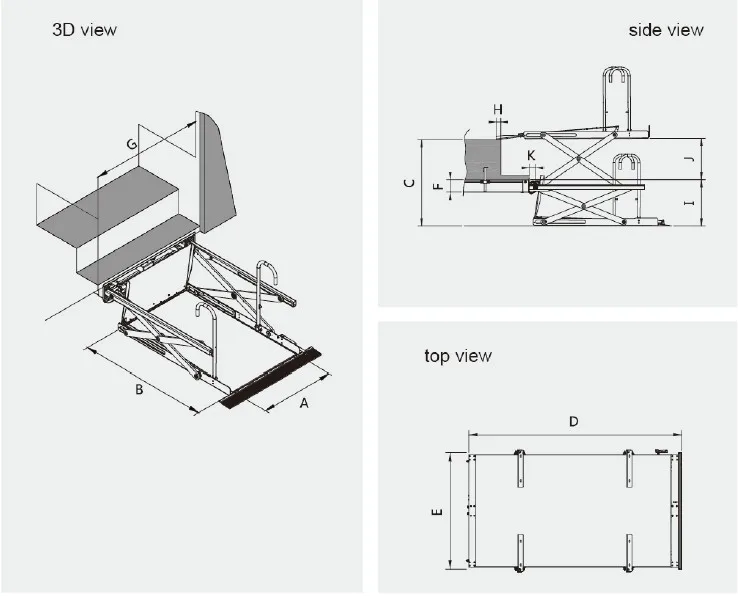 3D view

G

B

A

side view

H

K

C

F

J

I

top view

D

E