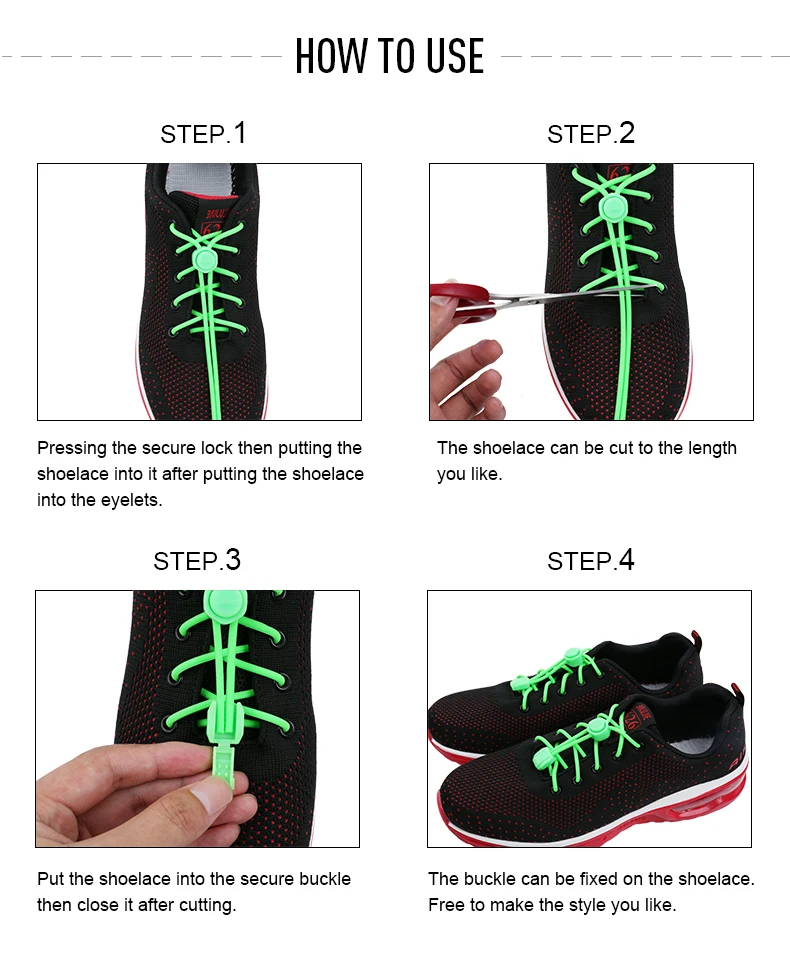 HOW TO USE

STEP.1

Pressing the secure lock then putting the shoelace into it after putting the shoelace into the eyelets.

STEP.2

The shoelace can be cut to the length you like.

STEP.3

Put the shoelace into the secure buckle then close it after cutting.

STEP.4

The buckle can be fixed on the shoelace. Free to make the style you like.