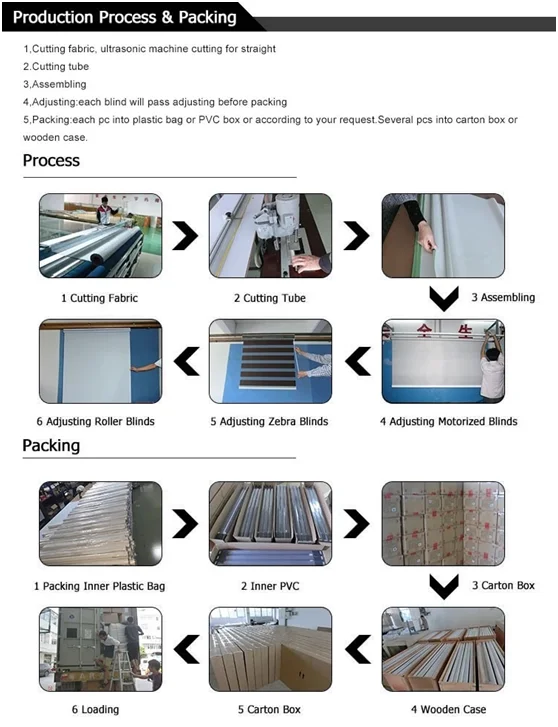 Production Process & Packing

1,Cutting fabric, ultrasonic machine cutting for straight
2.Cutting tube
3,Assembling
4,Adjusting:each blind will pass adjusting before packing
5,Packing:each pc into plastic bag or PVC box or according to your request.Several pcs into carton box or wooden case.

Process

1 Cutting Fabric
2 Cutting Tube
3 Assembling
4 Adjusting Motorized Blinds
5 Adjusting Zebra Blinds
6 Adjusting Roller Blinds

Packing

1 Packing Inner Plastic Bag
2 Inner PVC
3 Carton Box
4 Wooden Case
5 Carton Box
6 Loading