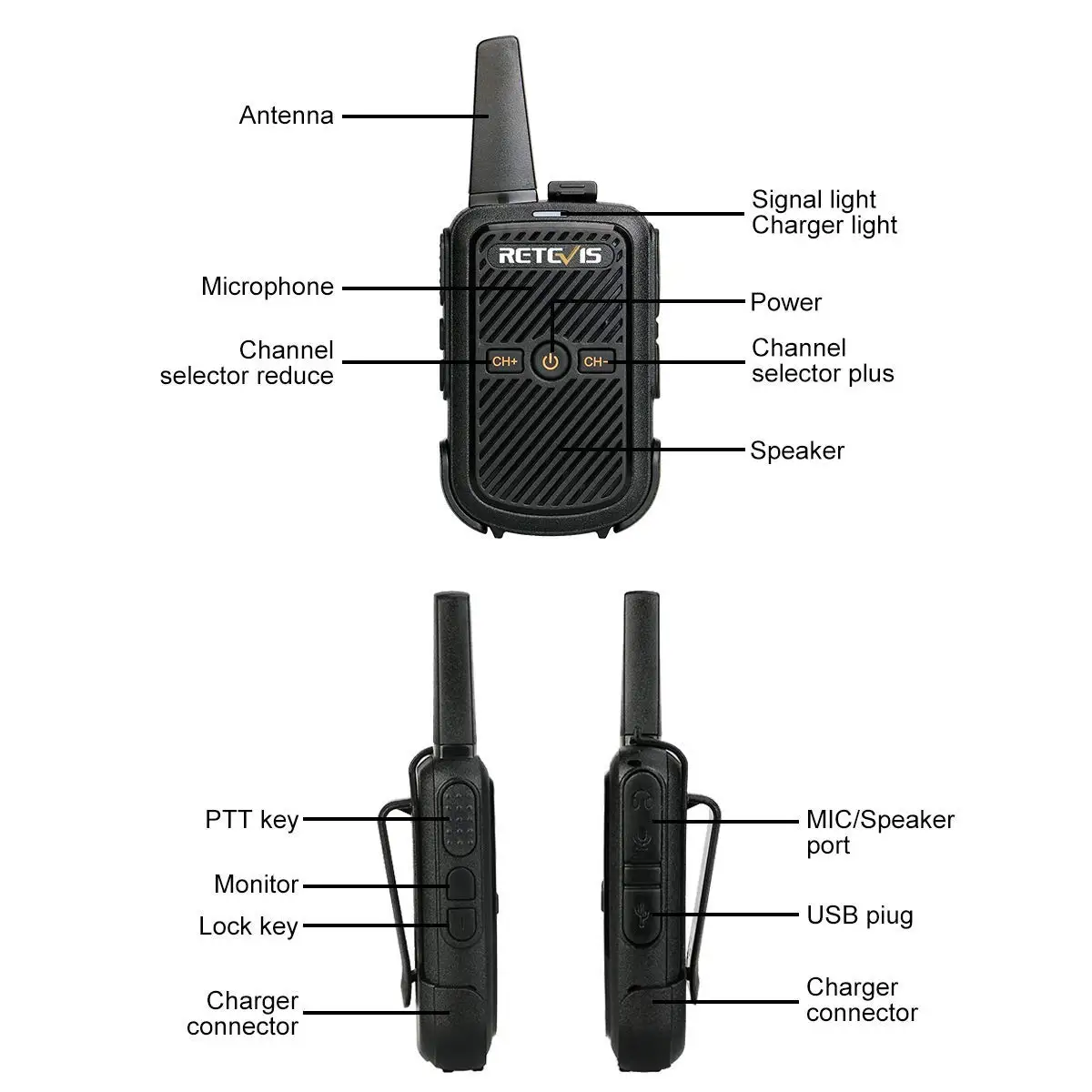 Antenna

Signal light
Charger light

RETEVIS

Microphone

Power

Channel
selector reduce

CH+

CH-

Channel
selector plus

Speaker

PTT key

Monitor

Lock key

Charger
connector

MIC/Speaker
port

USB piug

Charger
connector