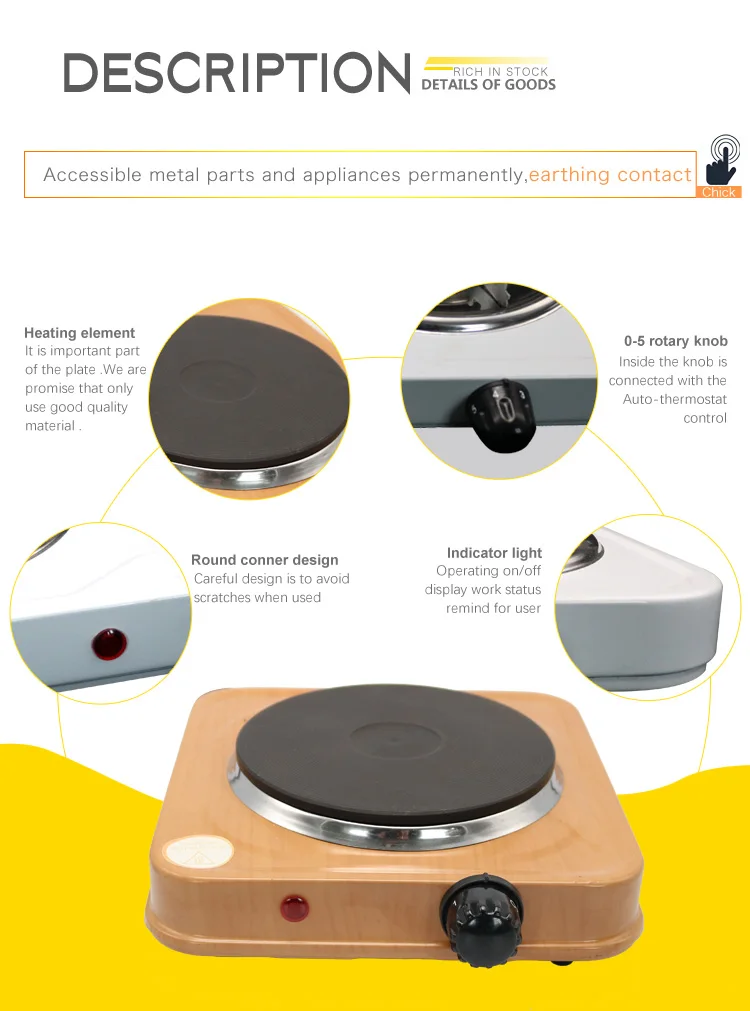 DESCRIPTION
RICH IN STOCK
DETAILS OF GOODS

Accessible metal parts and appliances permanently,earthing contact

Chick

Heating element
It is important part of the plate .We are promise that only use good quality material .

0-5 rotary knob
Inside the knob is connected with the Auto-thermostat control

Round conner design
Careful design is to avoid scratches when used

Indicator light
Operating on/off display work status remind for user