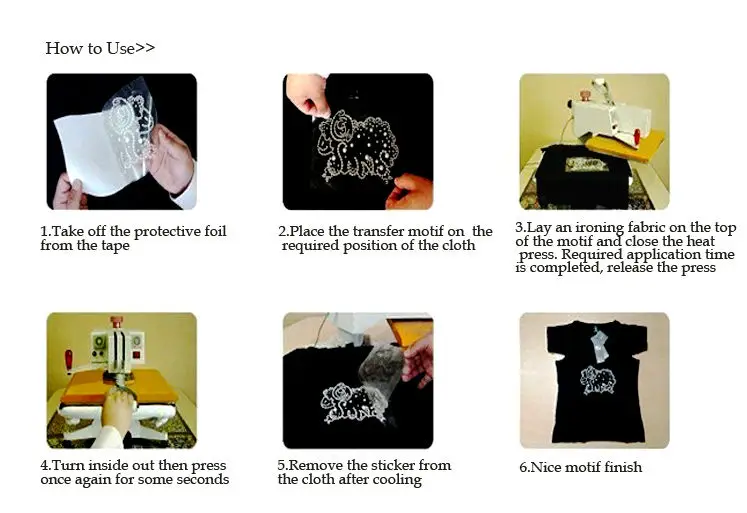 How to Use>>

1.Take off the protective foil from the tape

2.Place the transfer motif on the required position of the cloth

3.Lay an ironing fabric on the top of the motif and close the heat press. Required application time is completed, release the press

4.Turn inside out then press once again for some seconds

5.Remove the sticker from the cloth after cooling

6.Nice motif finish