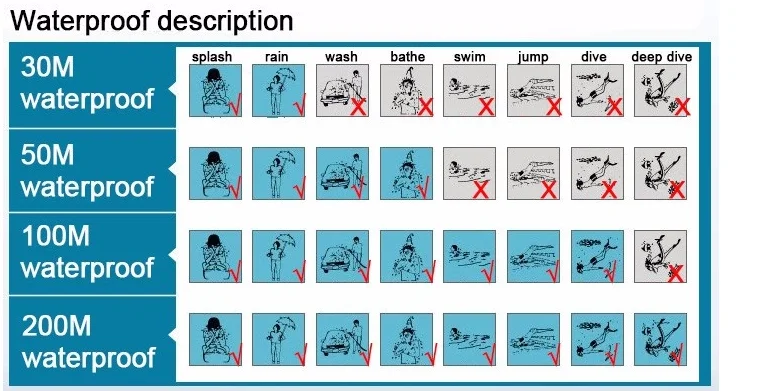 Waterproof description

| | splash | rain | wash | bathe | swim | jump | dive | deep dive |
|---|---|---|---|---|---|---|---|---|
| 30M waterproof | √ | √ | X | X | X | X | X | X |
| 50M waterproof | √ | √ | √ | √ | X | X | X | X |
| 100M waterproof | √ | √ | √ | √ | √ | √ | √ | X |
| 200M waterproof | √ | √ | √ | √ | √ | √ | √ | √ |