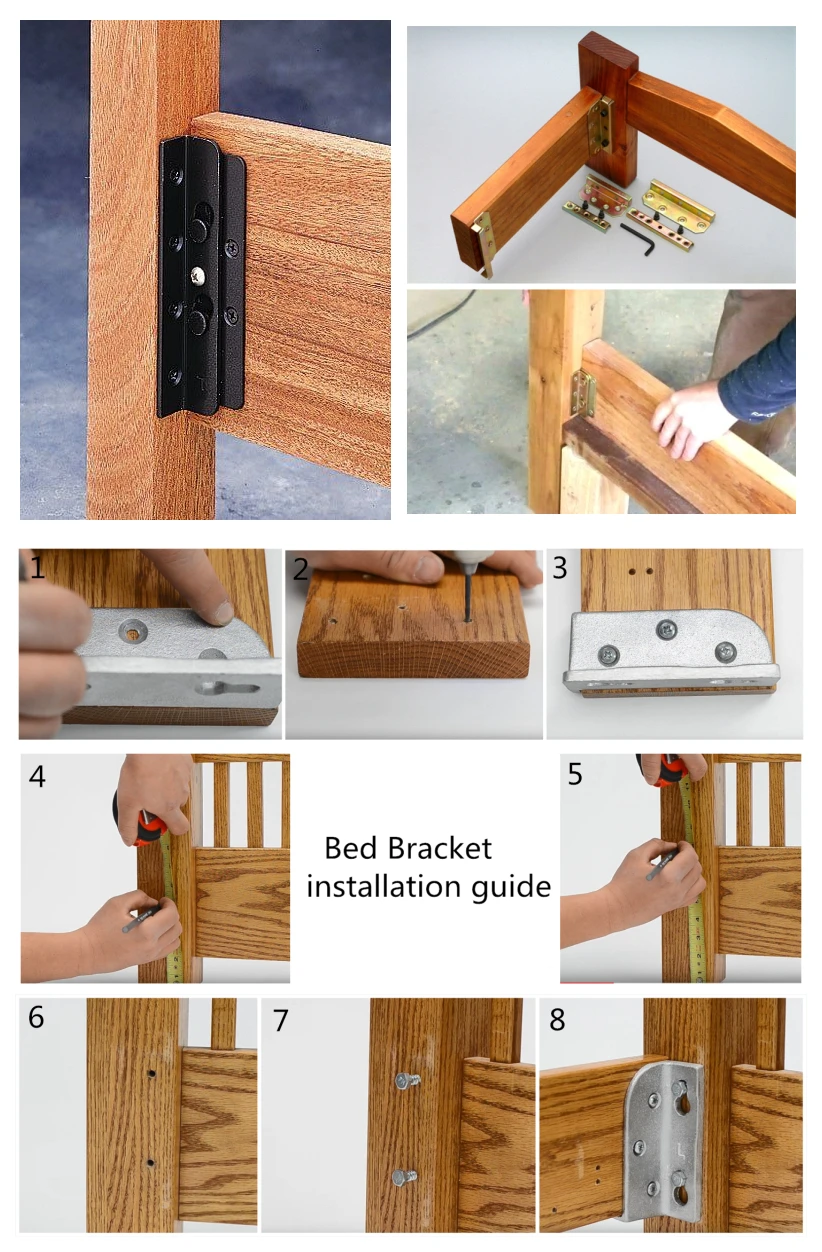 1

2

3

4

Bed Bracket
installation guide

5

6

7

8