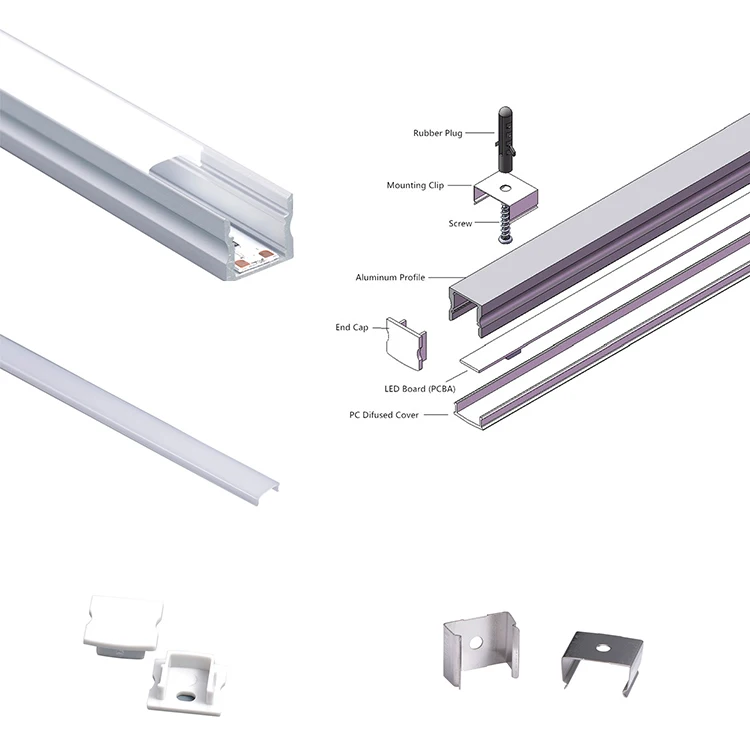 Rubber Plug
Mounting Clip
Screw
Aluminum Profile
End Cap
LED Board (PCBA)
PC Difused Cover