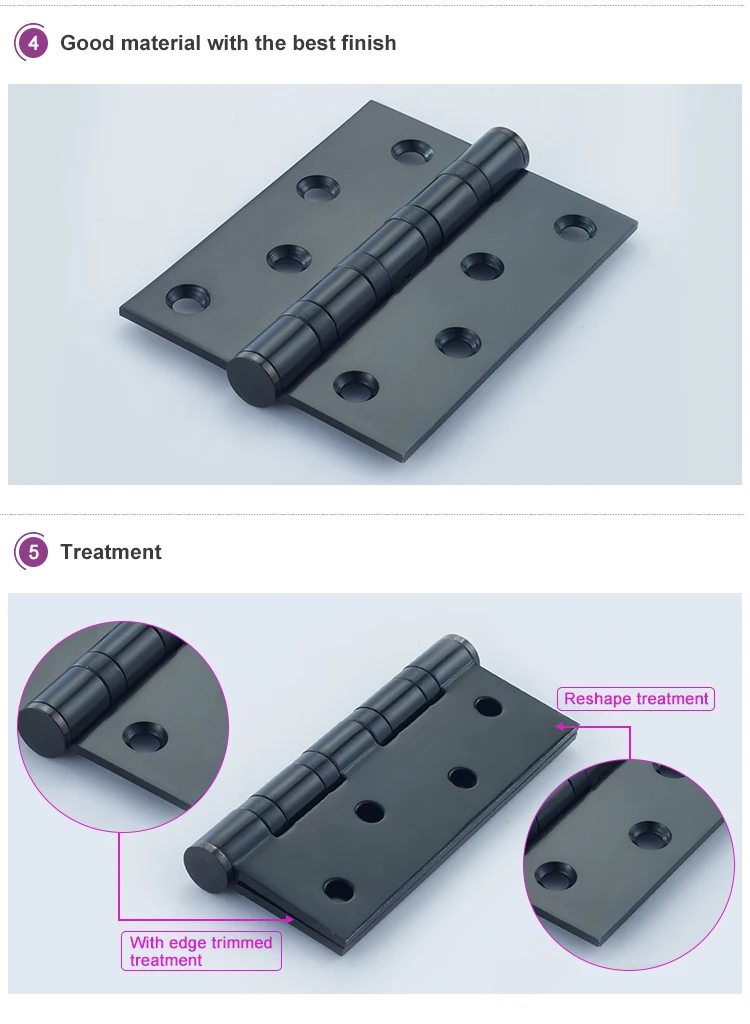 4 Good material with the best finish

5 Treatment

Reshape treatment

With edge trimmed treatment