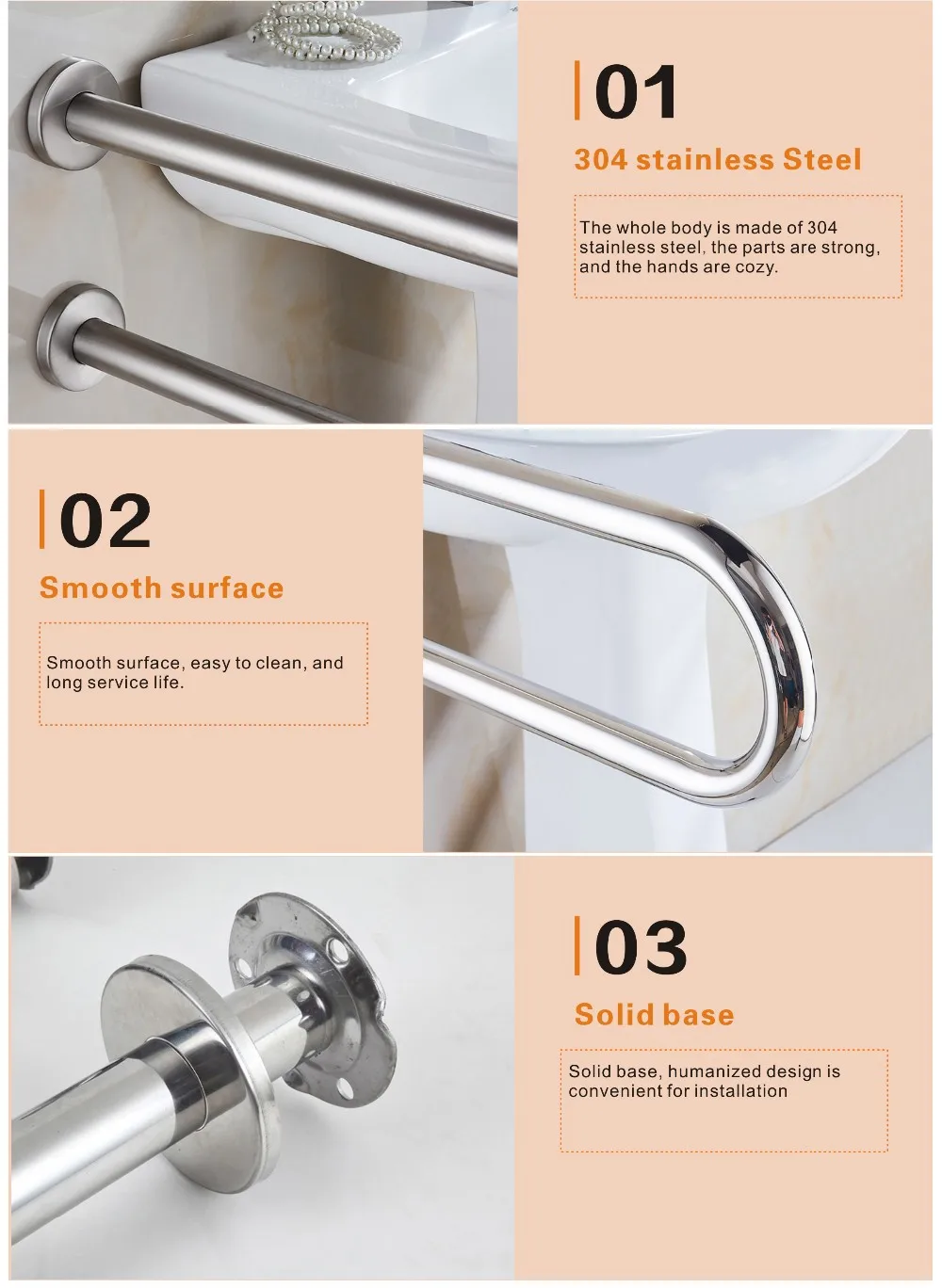 01

304 stainless Steel

The whole body is made of 304 stainless steel, the parts are strong, and the hands are cozy.

02

Smooth surface

Smooth surface, easy to clean, and long service life.

03

Solid base

Solid base, humanized design is convenient for installation