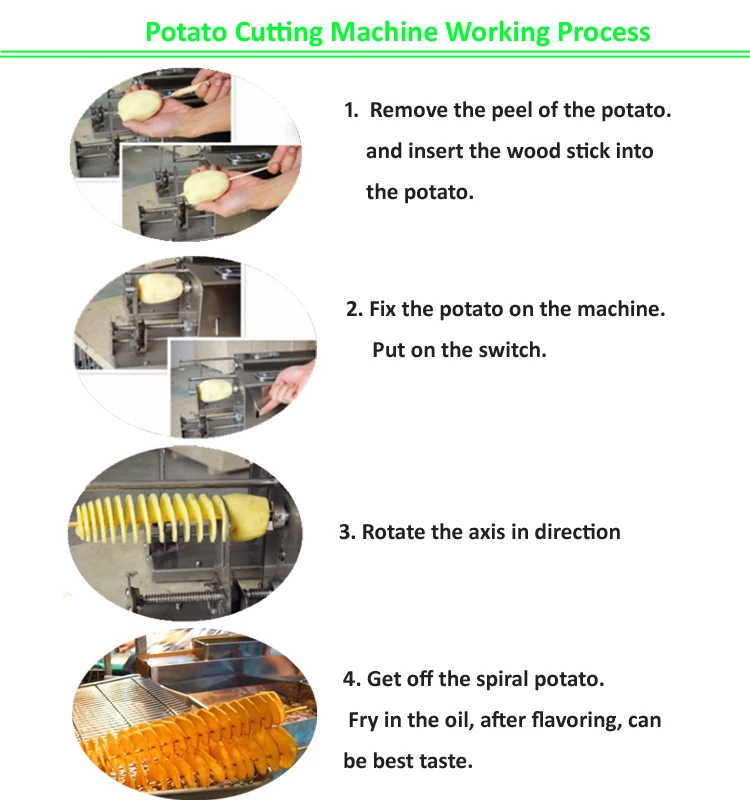 Potato Cutting Machine Working Process

1. Remove the peel of the potato. and insert the wood stick into the potato.

2. Fix the potato on the machine. Put on the switch.

3. Rotate the axis in direction

4. Get off the spiral potato. Fry in the oil, after flavoring, can be best taste.