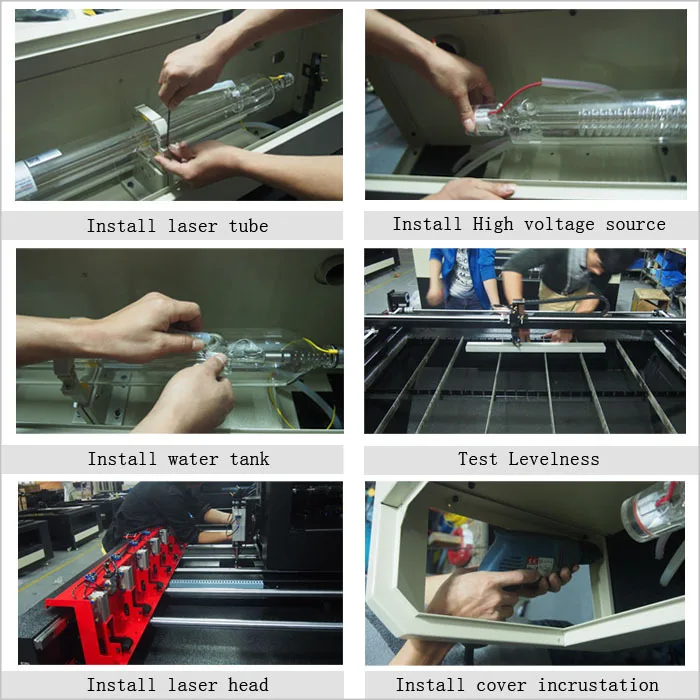 Install laser tube

Install High voltage source

Install water tank

Test Levelness

Install laser head

Install cover incrustation