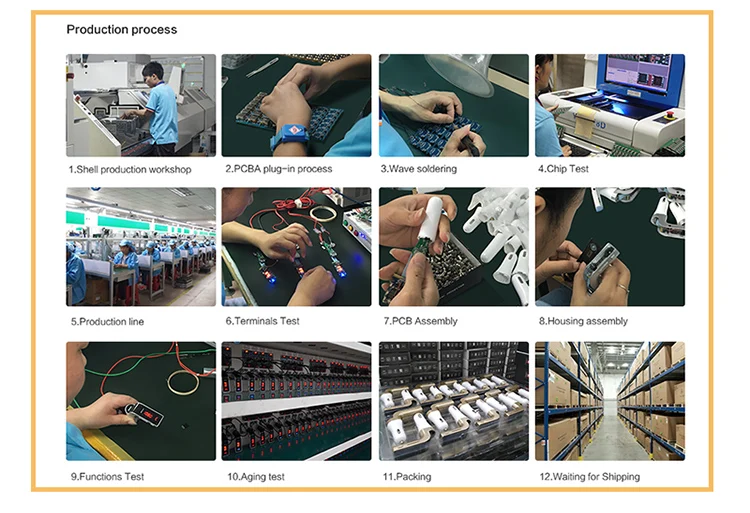 Production process

1.Shell production workshop

2.PCBA plug-in process

3.Wave soldering

4.Chip Test

5.Production line

6.Terminals Test

7.PCB Assembly

8.Housing assembly

9.Functions Test

10.Aging test

11.Packing

12.Waiting for Shipping