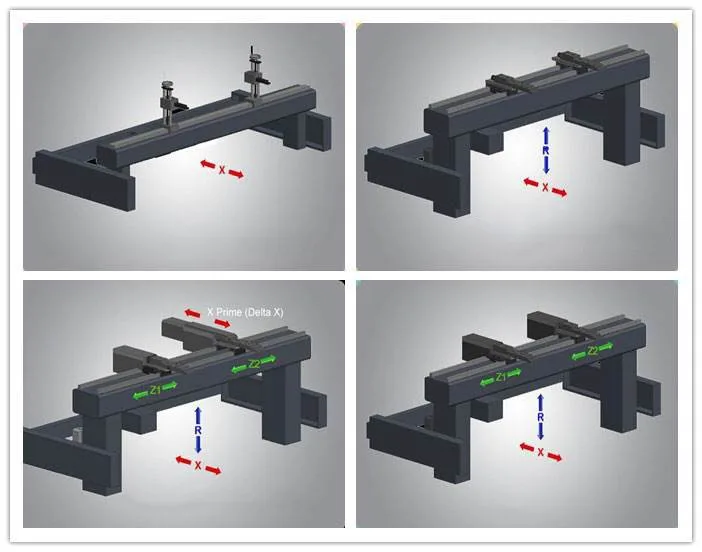 X

R
X

X Prime (Delta X)
Z2
Z1
R
X

Z2
Z1
R
X