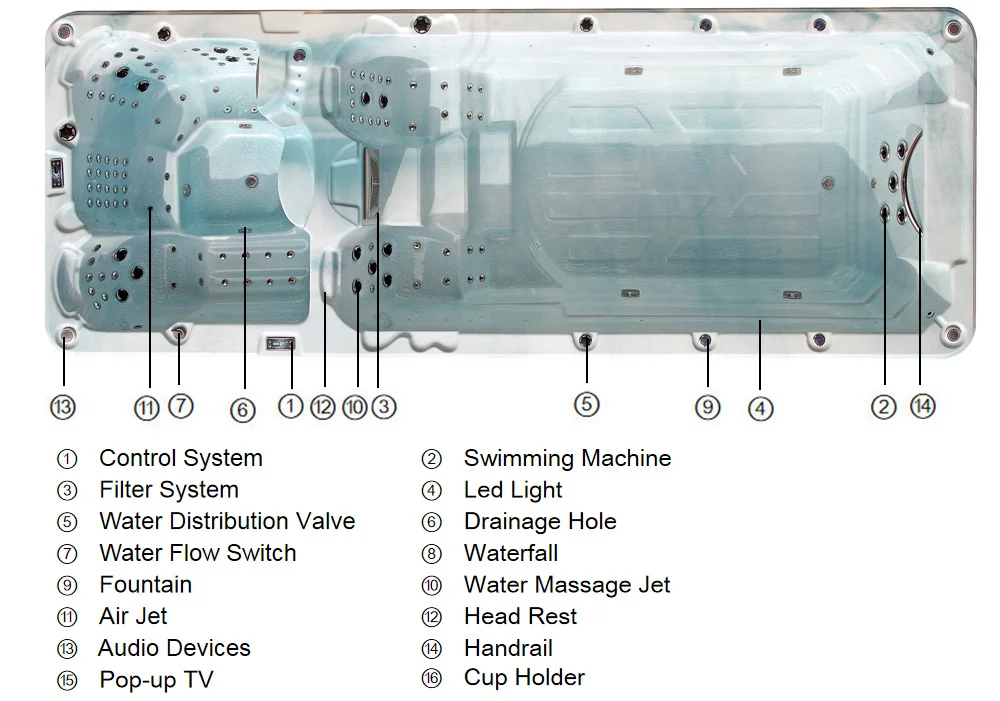 ⑬ ⑪ ⑦ ⑥ ① ⑫ ⑩ ③ ⑤ ⑨ ④ ② ⑭

① Control System
③ Filter System
⑤ Water Distribution Valve
⑦ Water Flow Switch
⑨ Fountain
⑪ Air Jet
⑬ Audio Devices
⑮ Pop-up TV

② Swimming Machine
④ Led Light
⑥ Drainage Hole
⑧ Waterfall
⑩ Water Massage Jet
⑫ Head Rest
⑭ Handrail
⑯ Cup Holder