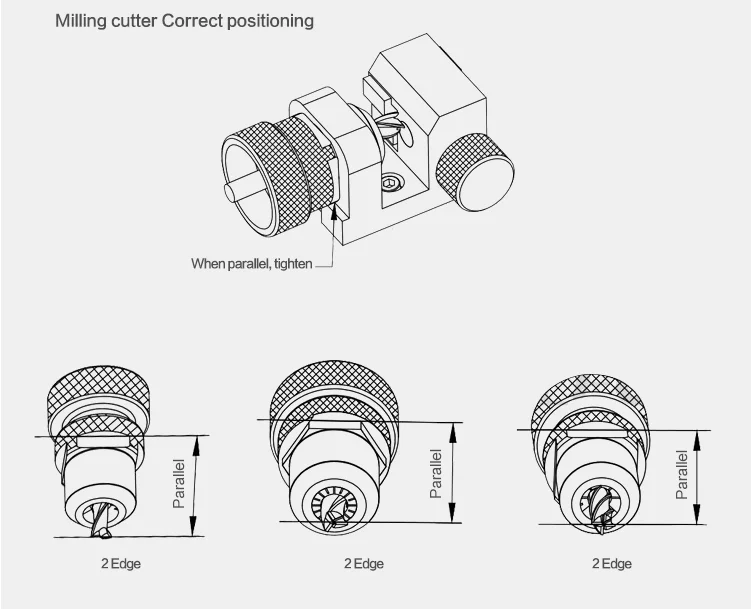 Milling cutter Correct positioning

When parallel, tighten

Parallel

2 Edge

Parallel

2 Edge

Parallel

2 Edge