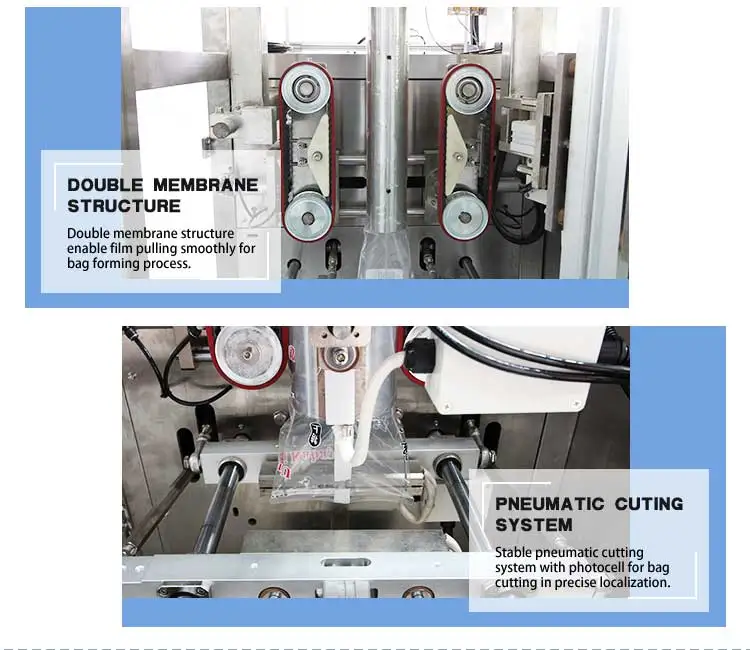 DOUBLE MEMBRANE STRUCTURE

Double membrane structure enable film pulling smoothly for bag forming process.

PNEUMATIC CUTING SYSTEM

Stable pneumatic cutting system with photocell for bag cutting in precise localization.